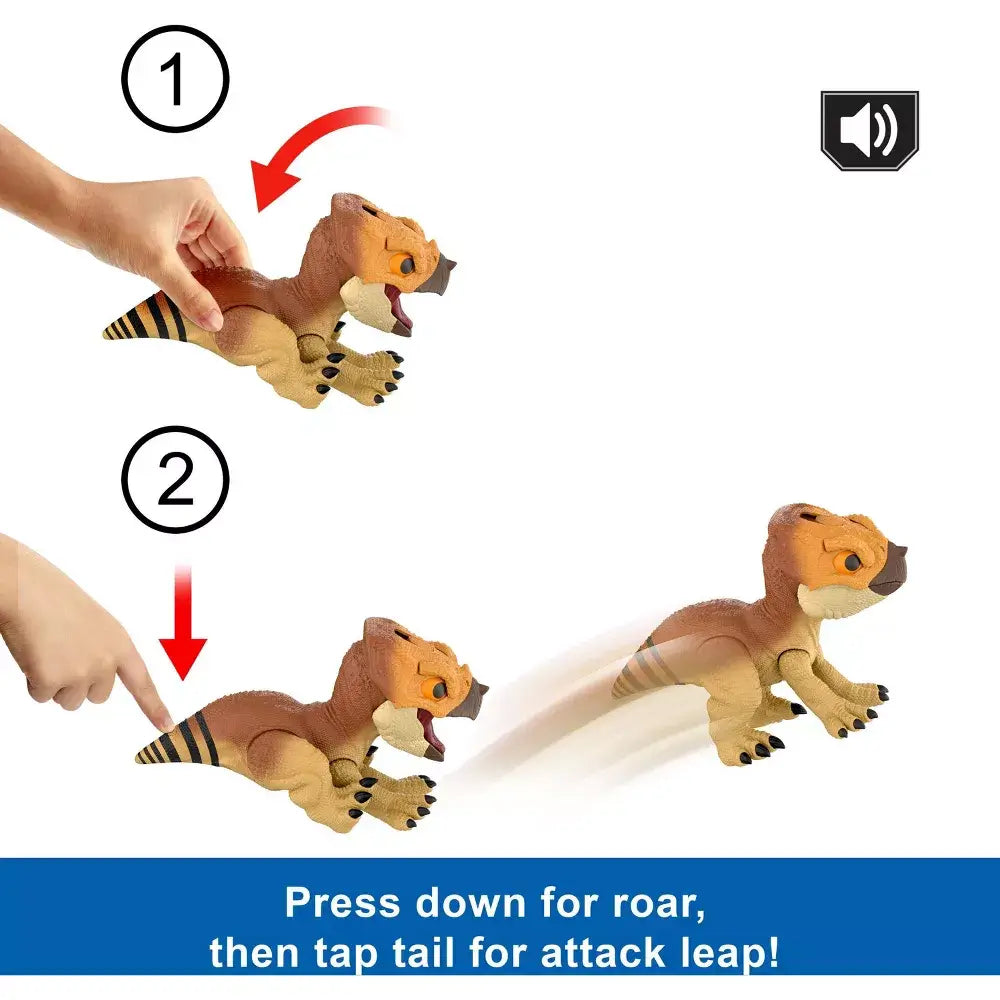 1

2

Press down for roar, then tap tail for attack leap!